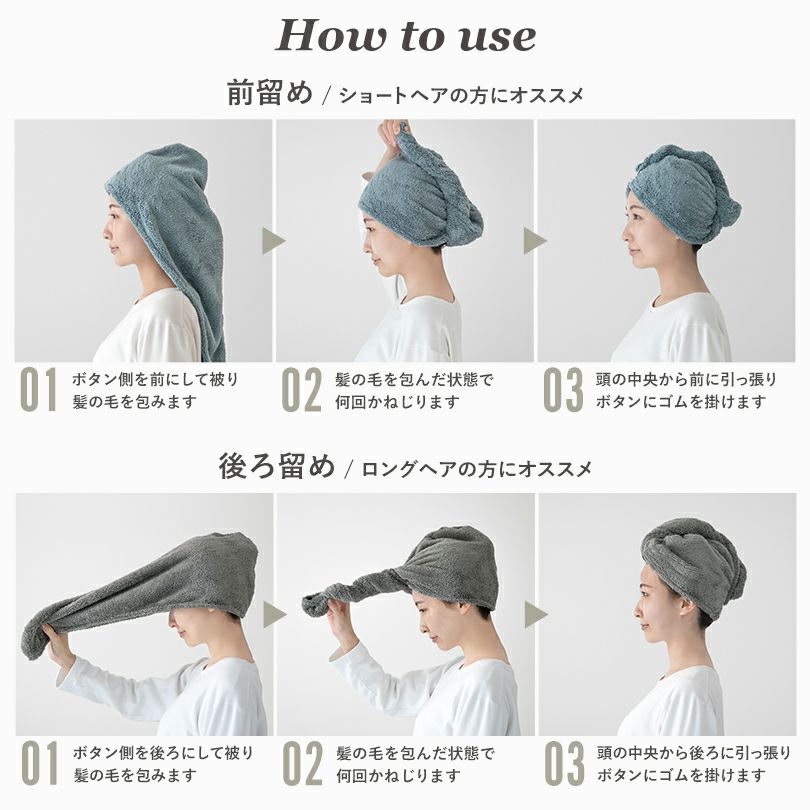 How to use

前留め / ショートヘアの方にオススメ

01 ボタン側を前にして被り髪の毛を包みます

02 髪の毛を包んだ状態で何回かねじります

03 頭の中央から前に引っ張りボタンにゴムを掛けます

後ろ留め / ロングヘアの方にオススメ

01 ボタン側を後ろにして被り髪の毛を包みます

02 髪の毛を包んだ状態で何回かねじります

03 頭の中央から後ろに引っ張りボタンにゴムを掛けます